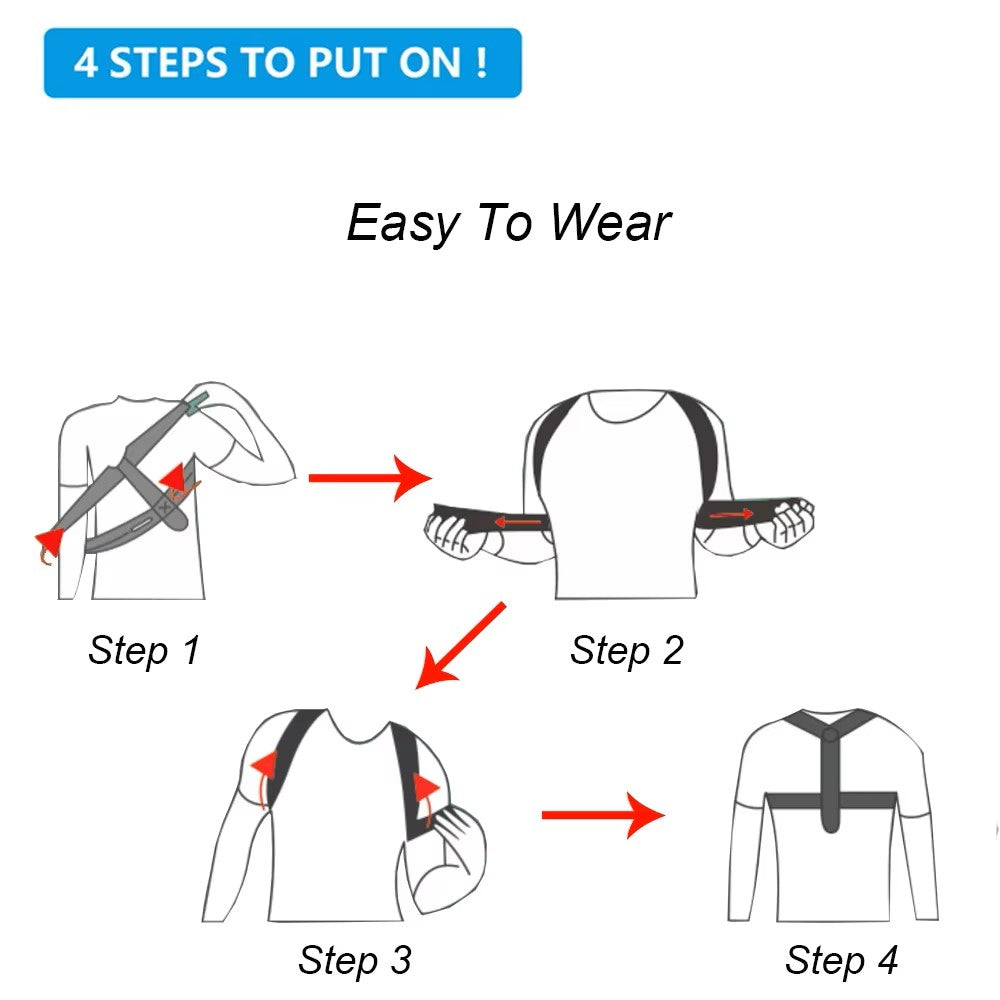 4 STEPS TO PUT ON !

Easy To Wear

Step 1

Step 2

Step 3

Step 4