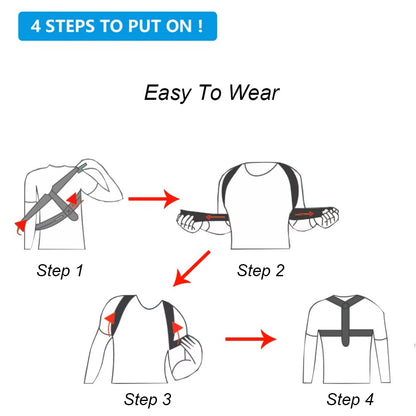 4 STEPS TO PUT ON !

Easy To Wear

Step 1

Step 2

Step 3

Step 4