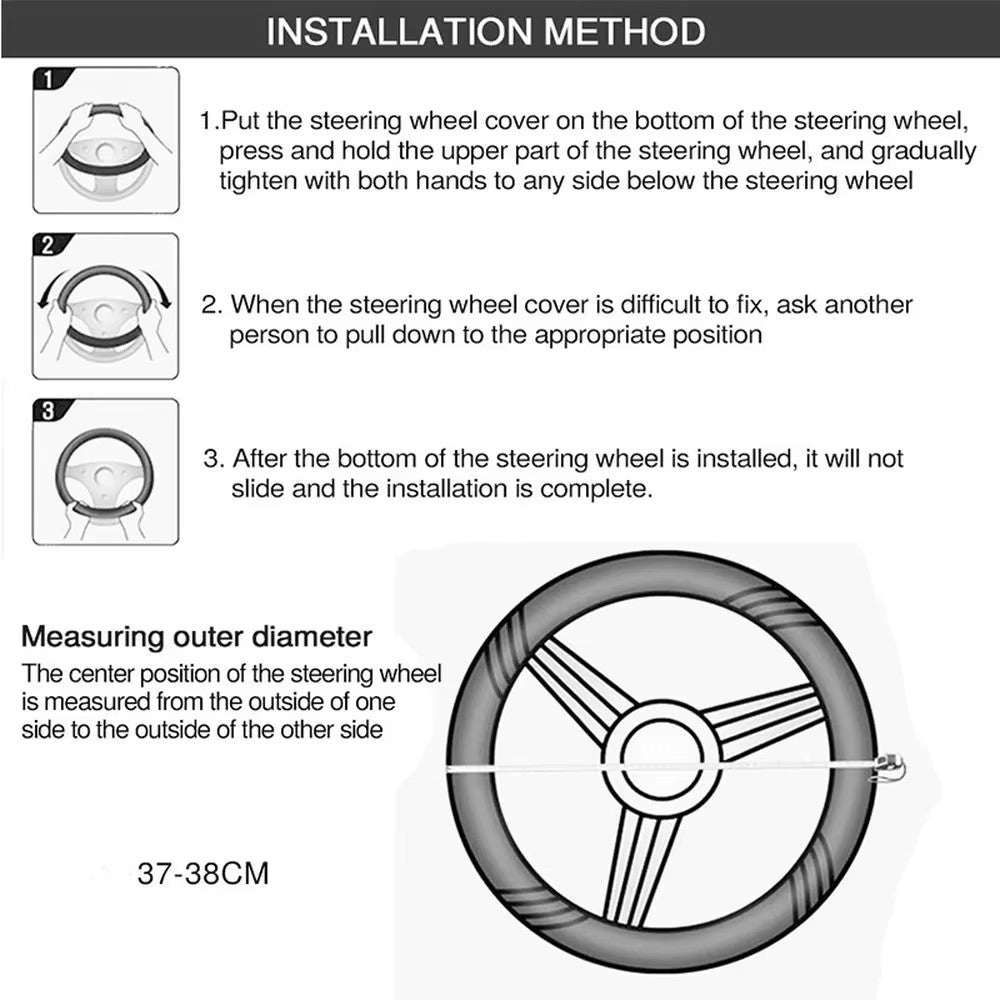 INSTALLATION METHOD

1

1.Put the steering wheel cover on the bottom of the steering wheel, press and hold the upper part of the steering wheel, and gradually tighten with both hands to any side below the steering wheel

2

2. When the steering wheel cover is difficult to fix, ask another person to pull down to the appropriate position

3

3. After the bottom of the steering wheel is installed, it will not slide and the installation is complete.

Measuring outer diameter

The center position of the steering wheel is measured from the outside of one side to the outside of the other side

37-38CM